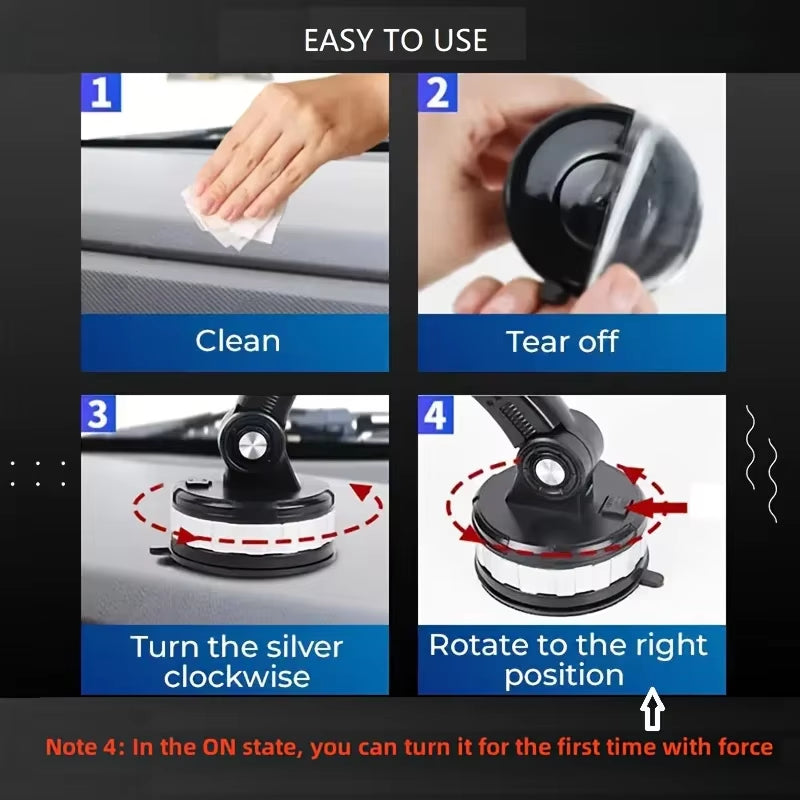 EASY TO USE

1

Clean

2

Tear off

3

Turn the silver clockwise

4

Rotate to the right position

Note 4: In the ON state, you can turn it for the first time with force